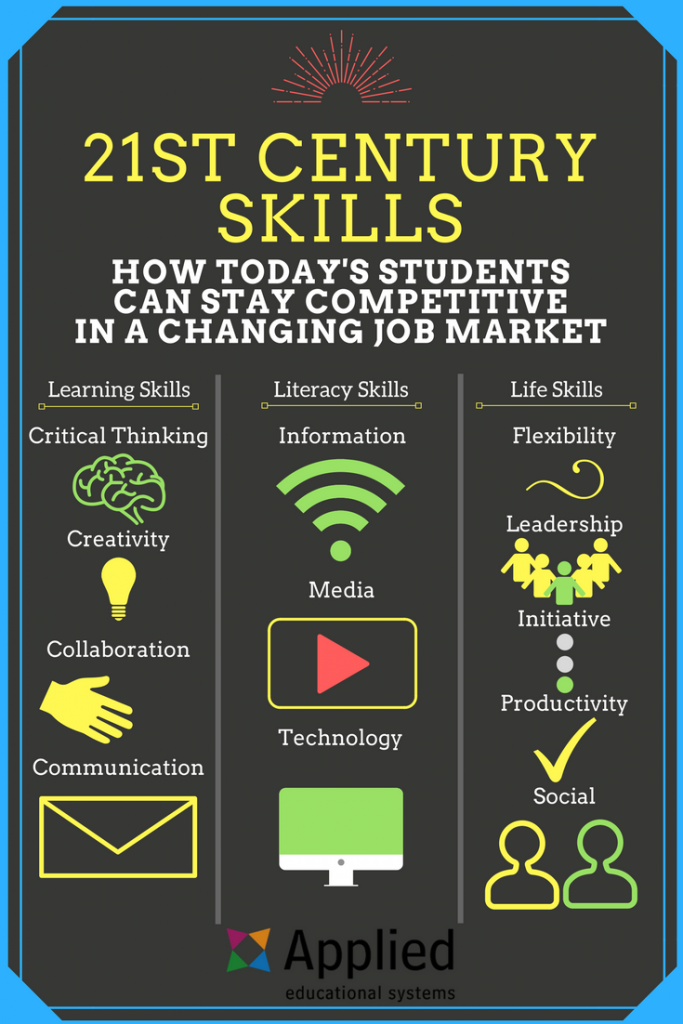 21ST CENTURY SKILLS

HOW TODAY'S STUDENTS CAN STAY COMPETITIVE IN A CHANGING JOB MARKET

Learning Skills

Critical Thinking

Creativity

Collaboration

Communication

Literacy Skills

Information

Media

Technology

Life Skills

Flexibility

Leadership

Initiative

Productivity

Social

Applied
educational systems